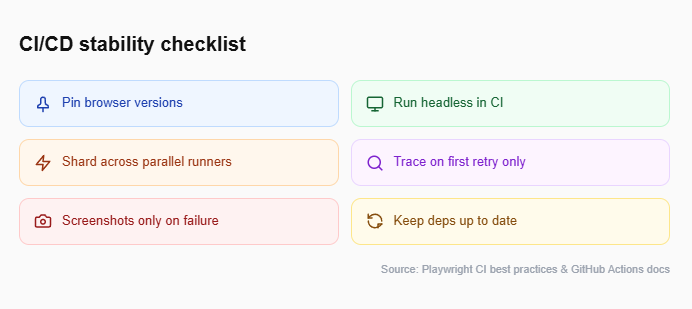 CI/CD stability checklist

Pin browser versions

Shard across parallel runners

Screenshots only on failure

Run headless in CI

Trace on first retry only

Keep deps up to date

Source: Playwright CI best practices & GitHub Actions docs