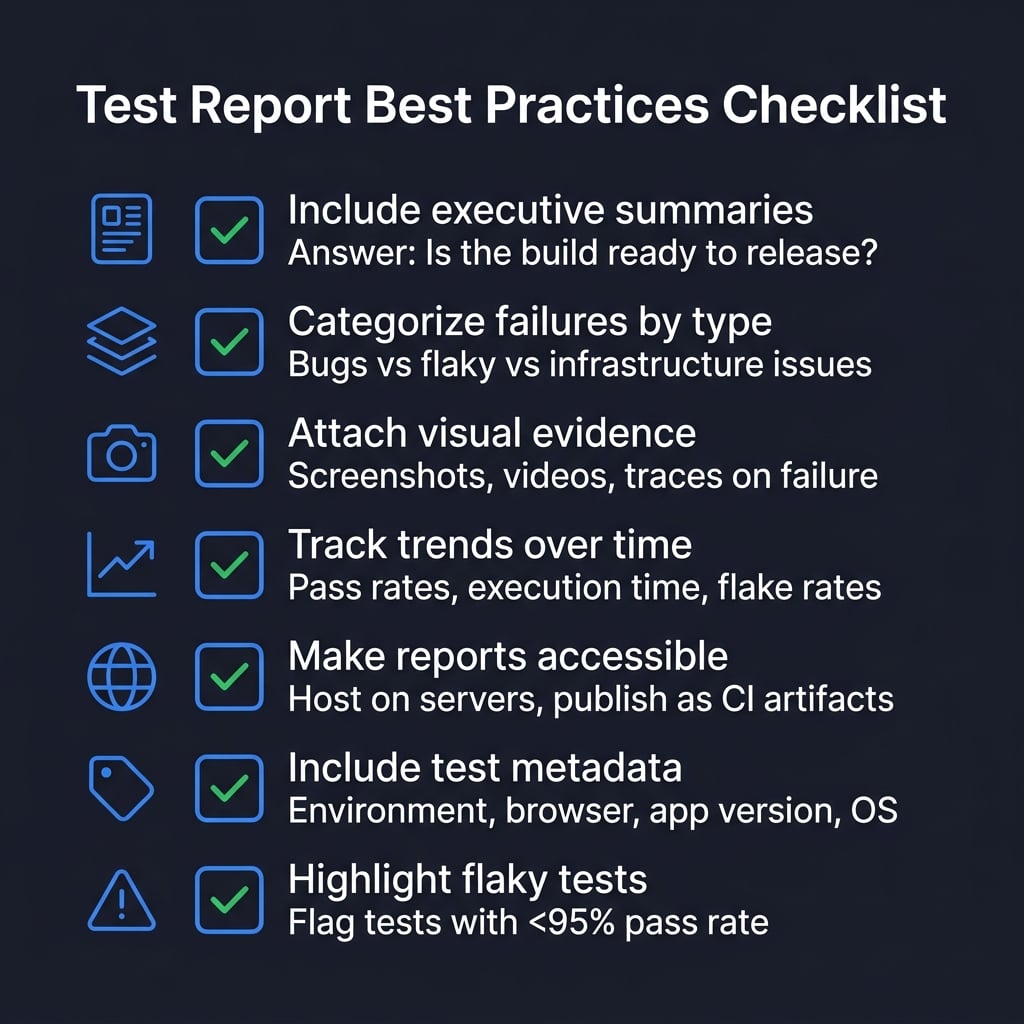 Test Report Best Practices Checklist

Include executive summaries
Answer: Is the build ready to release?

Categorize failures by type
Bugs vs flaky vs infrastructure issues

Attach visual evidence
Screenshots, videos, traces on failure

Track trends over time
Pass rates, execution time, flake rates

Make reports accessible
Host on servers, publish as CI artifacts

Include test metadata
Environment, browser, app version, OS

Highlight flaky tests
Flag tests with <95% pass rate