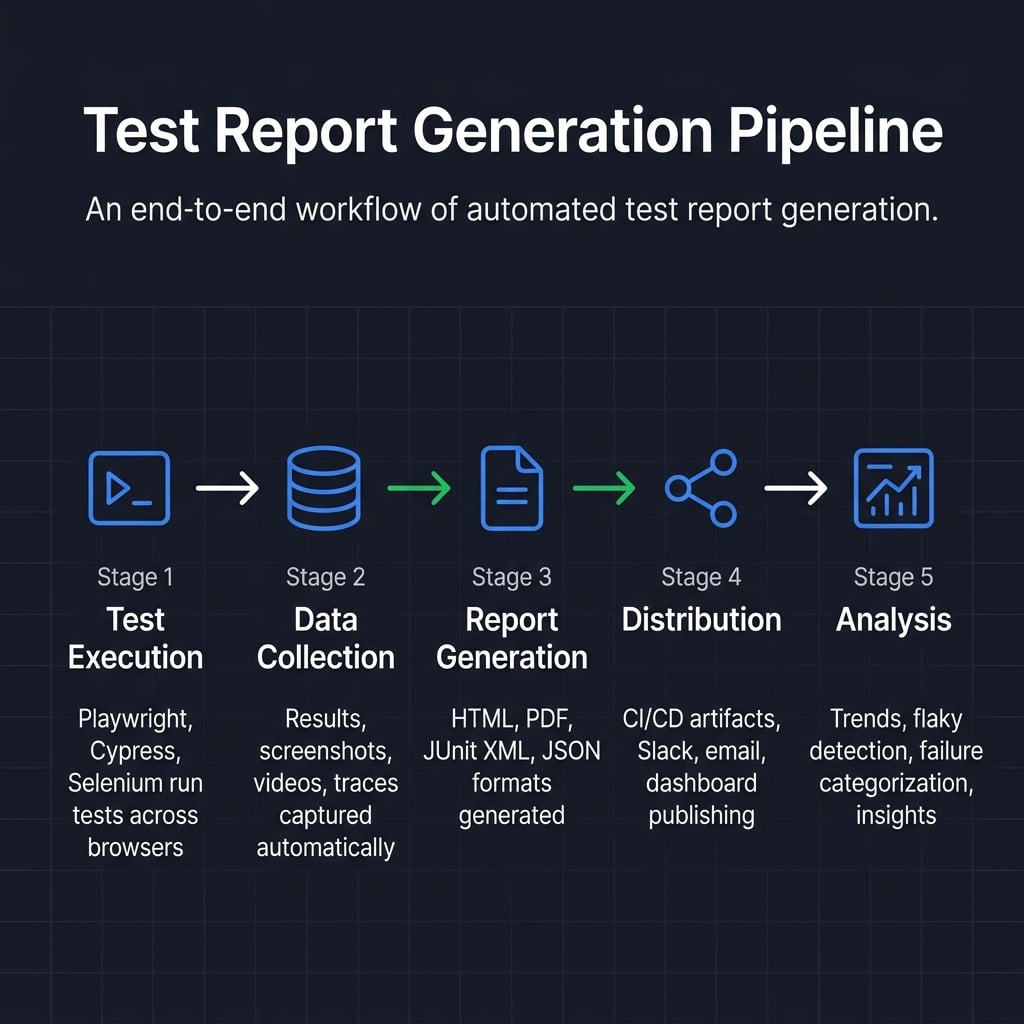 Test Report Generation Pipeline

An end-to-end workflow of automated test report generation.

Stage 1
Test Execution
Playwright, Cypress, Selenium run tests across browsers

Stage 2
Data Collection
Results, screenshots, videos, traces captured automatically

Stage 3
Report Generation
HTML, PDF, JUnit XML, JSON formats generated

Stage 4
Distribution
CI/CD artifacts, Slack, email, dashboard publishing

Stage 5
Analysis
Trends, flaky detection, failure categorization, insights